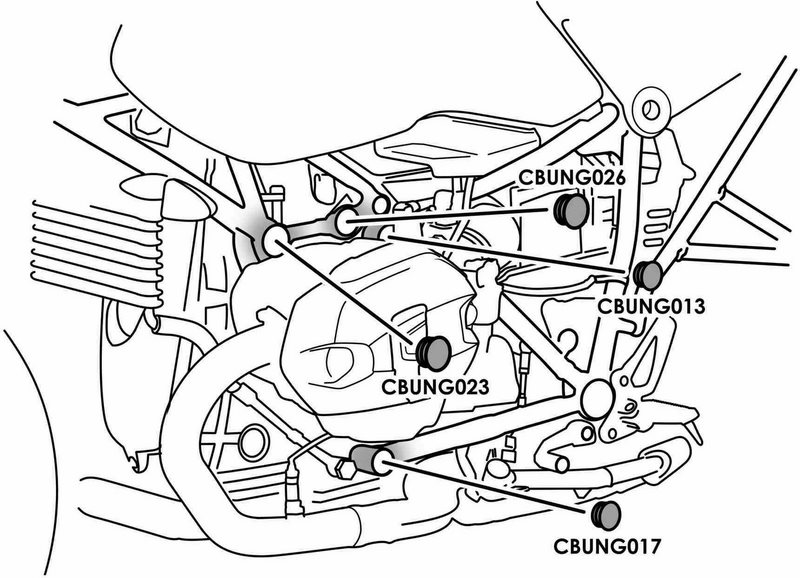 CBUNG026
CBUNG013
CBUNG023
CBUNG017